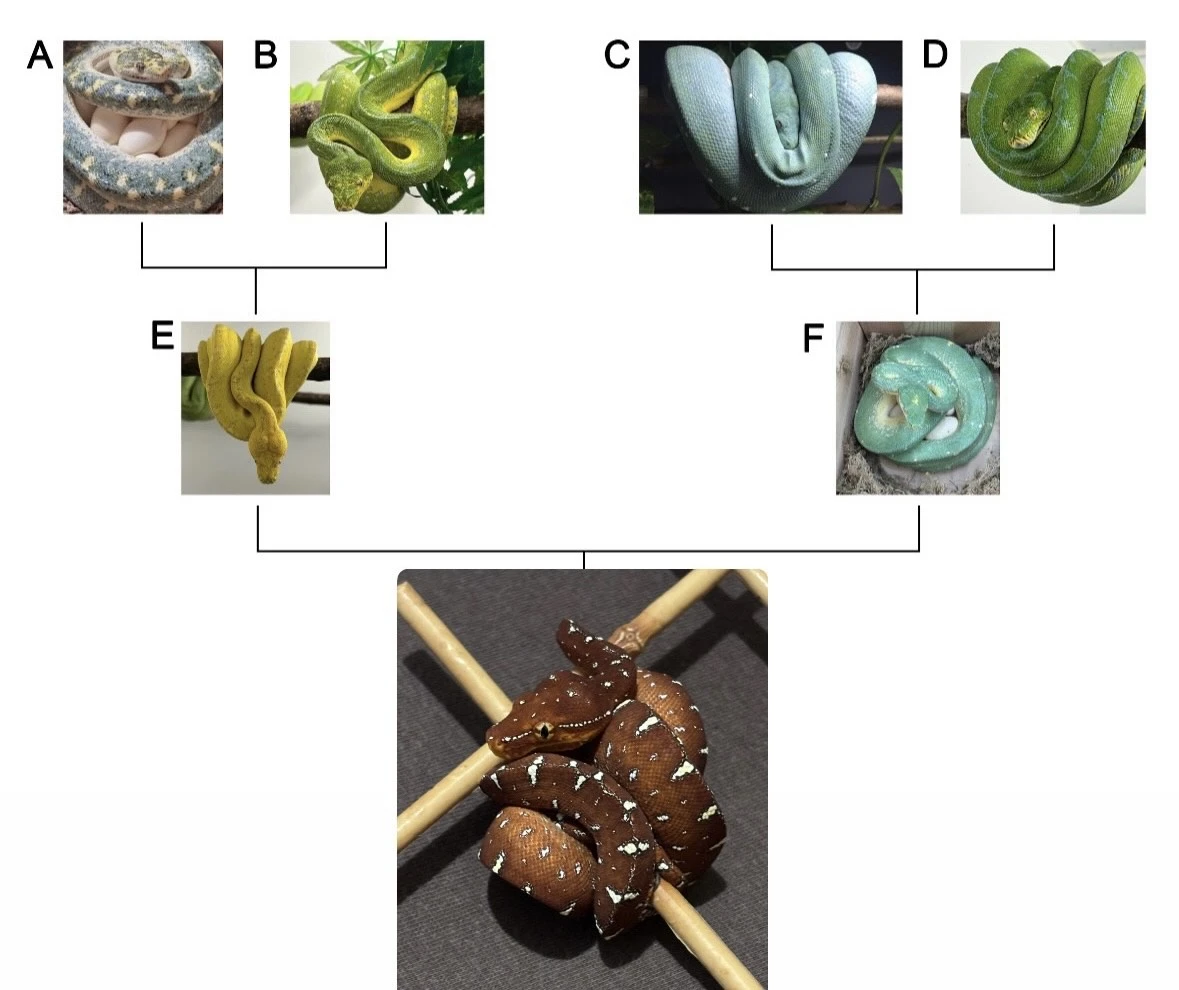 A
B
C
D
E
F